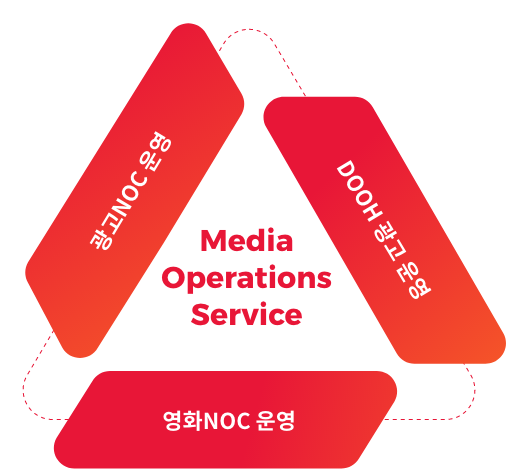 광고NOC 운영

DOOH 광고 운영

Media Operations Service

영화NOC 운영