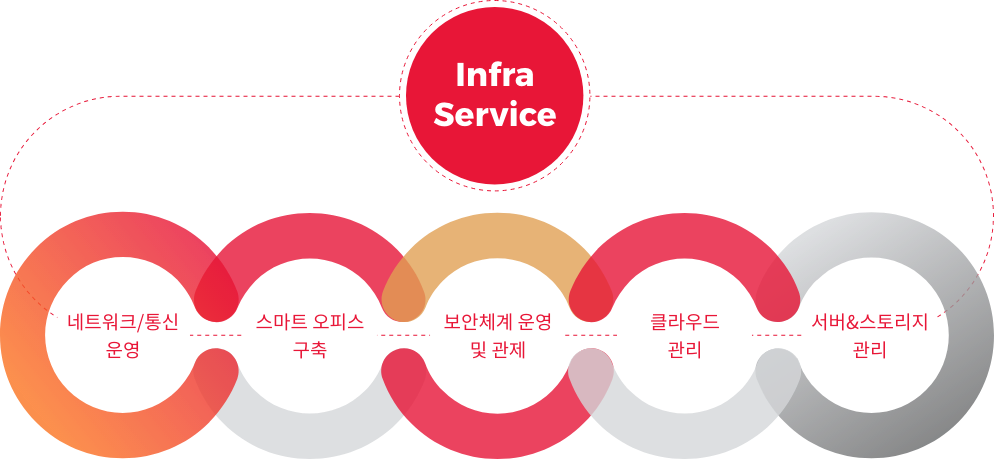 Infra Service

네트워크/통신 운영

스마트 오피스 구축

보안체계 운영 및 관제

클라우드 관리

서버&스토리지 관리